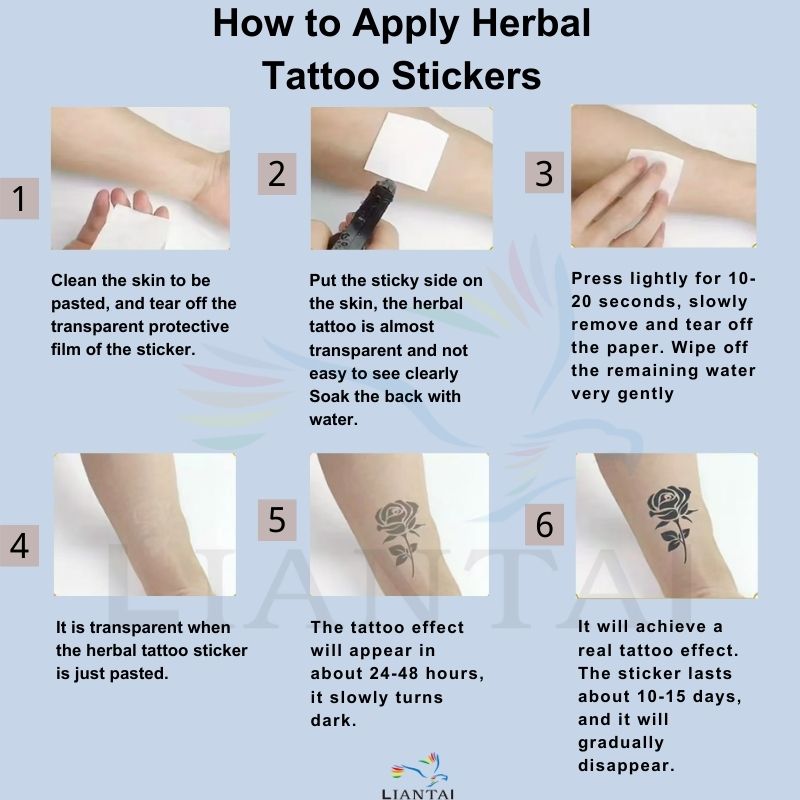 How to Apply Herbal Tattoo Stickers

1

Clean the skin to be pasted, and tear off the transparent protective film of the sticker.

2

Put the sticky side on the skin, the herbal tattoo is almost transparent and not easy to see clearly Soak the back with water.

3

Press lightly for 10-20 seconds, slowly remove and tear off the paper. Wipe off the remaining water very gently

4

It is transparent when the herbal tattoo sticker is just pasted.

5

The tattoo effect will appear in about 24-48 hours, it slowly turns dark.

6

It will achieve a real tattoo effect. The sticker lasts about 10-15 days, and it will gradually disappear.

LIANTAI

LIANTAI